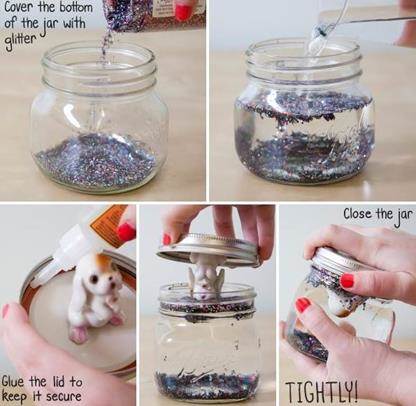 Cover the bottom of the jar with glitter

Glue the lid to keep it secure

Close the jar

TIGHTLY!